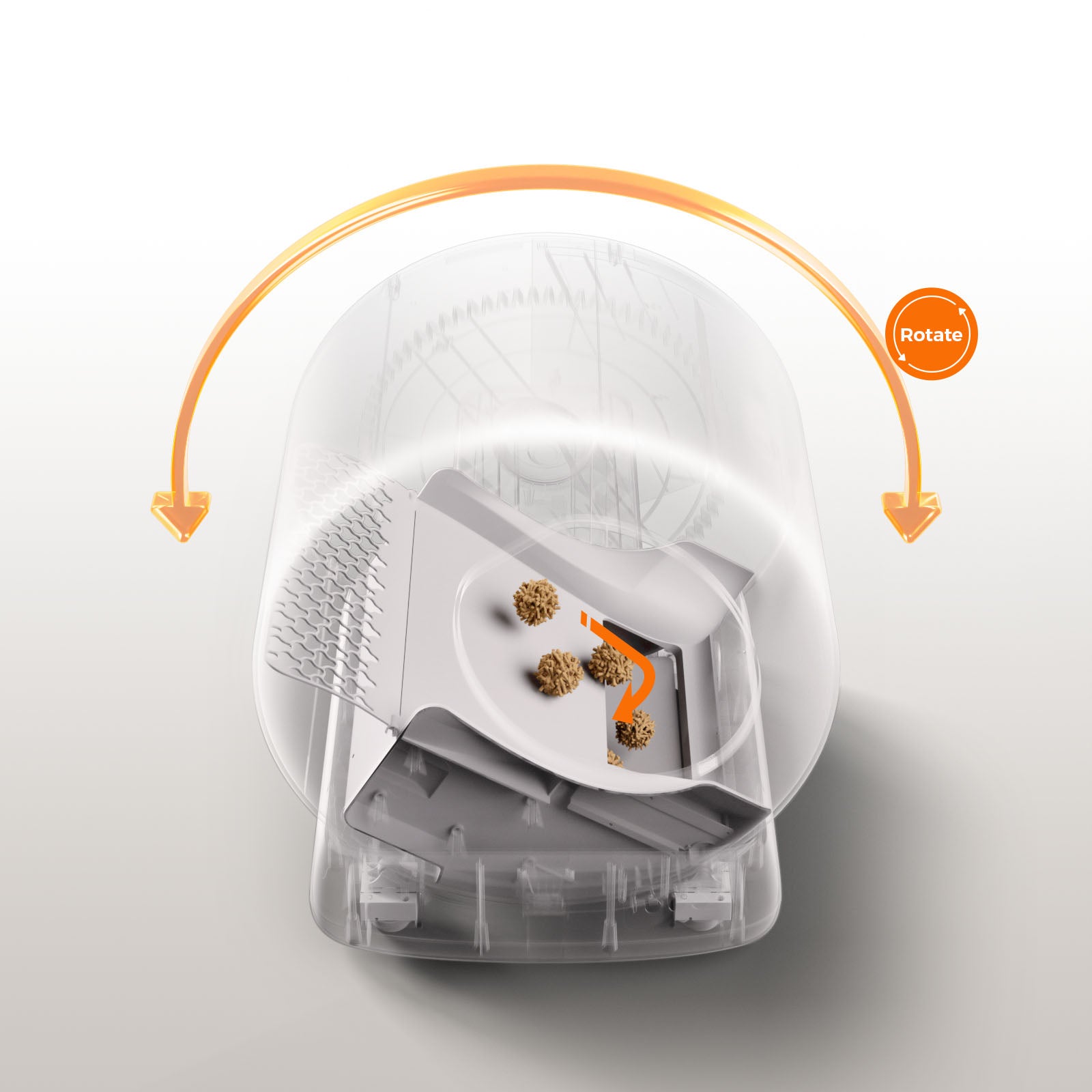 Rotate